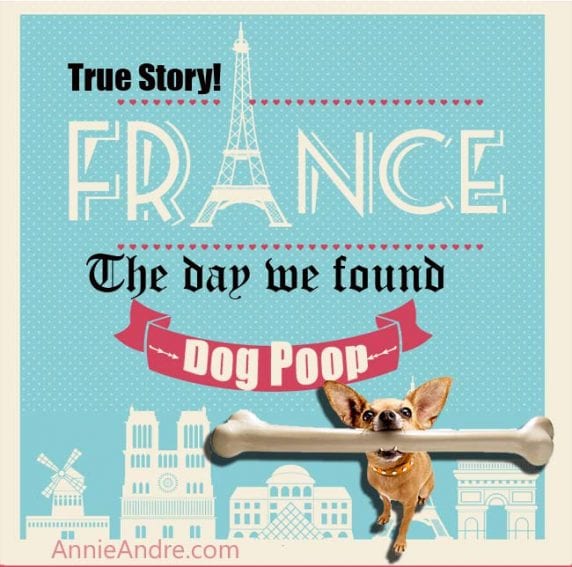 True Story!

FRANCE

The day we found

Dog Poop

AnnieAndre.com